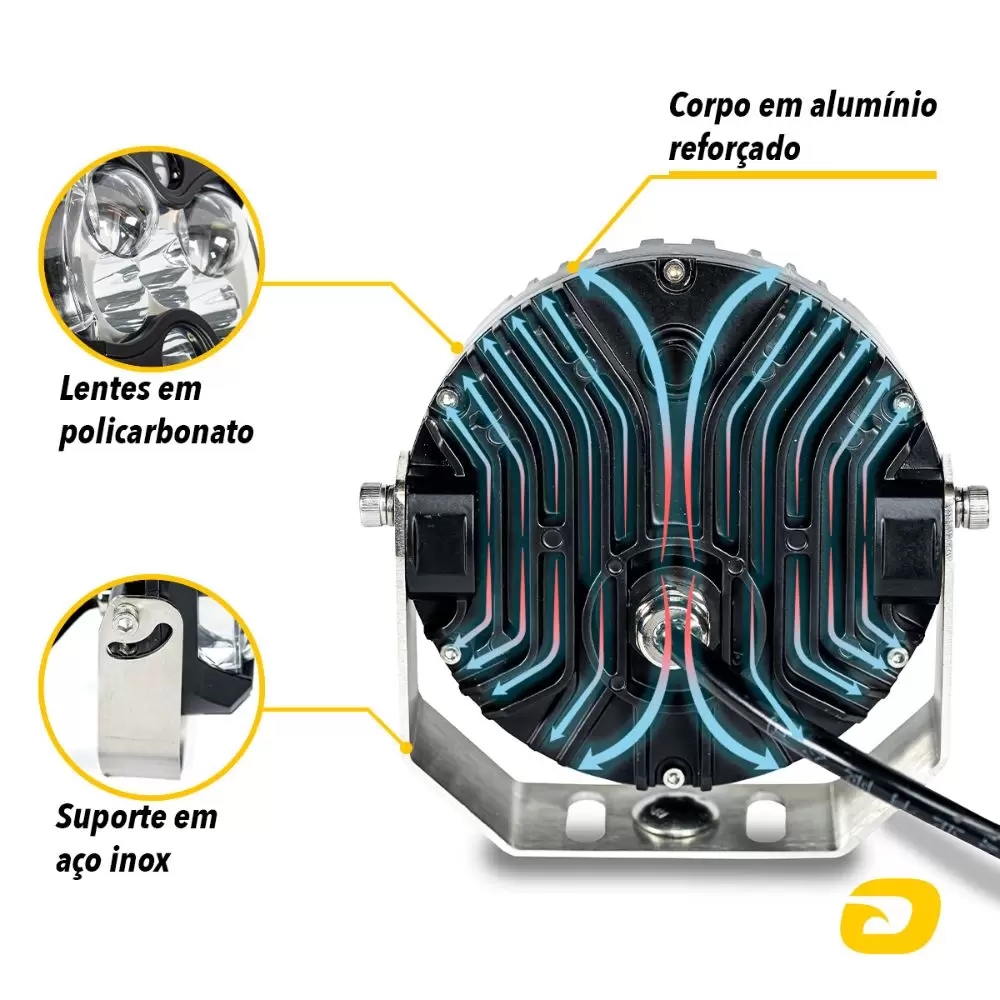 Corpo em alumínio reforçado

Lentes em policarbonato

Suporte em aço inox